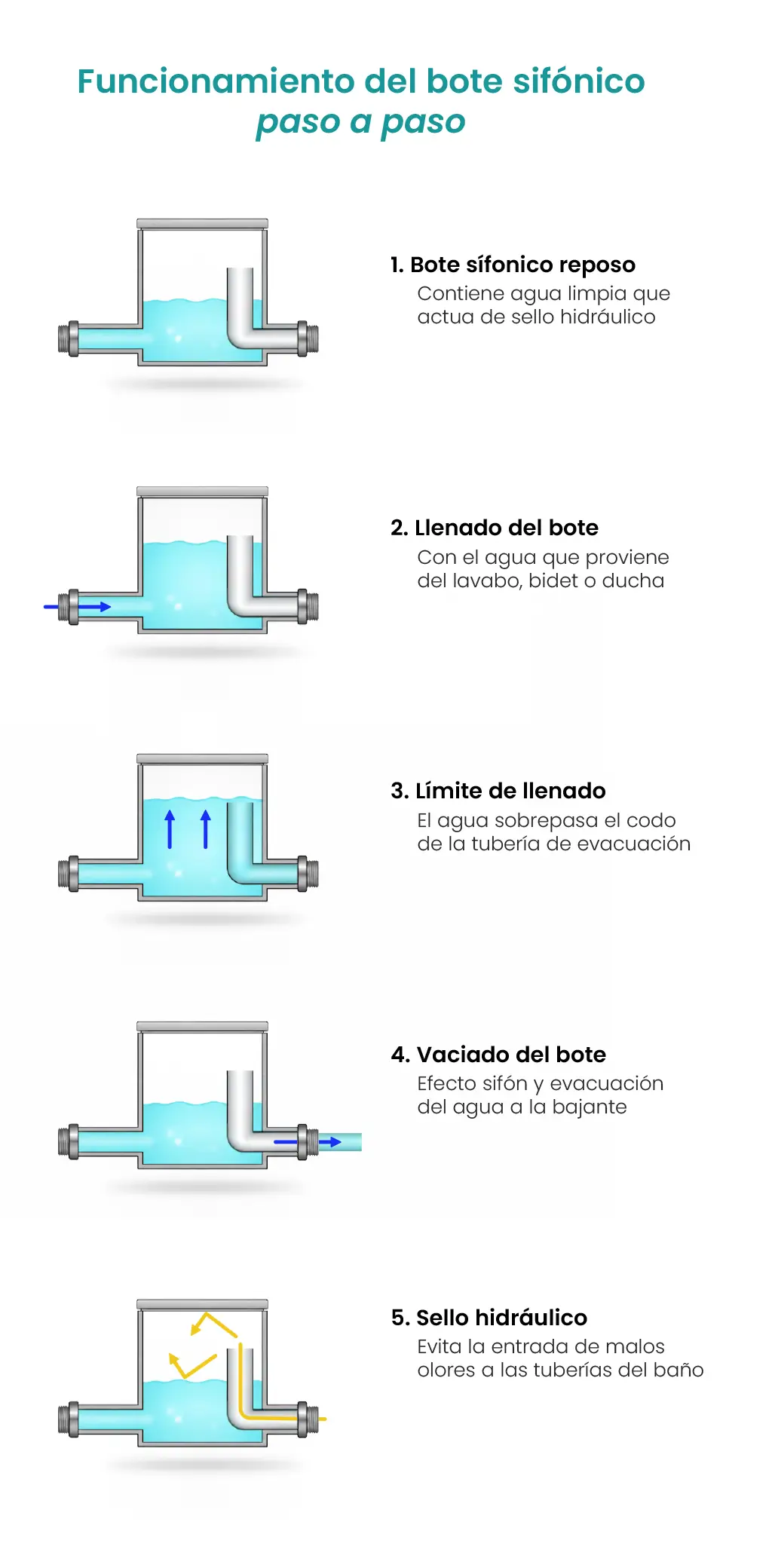 Funcionamiento del bote sifónico
paso a paso

1. Bote sífonico reposo
Contiene agua limpia que actua de sello hidráulico

2. Llenado del bote
Con el agua que proviene del lavabo, bidet o ducha

3. Límite de llenado
El agua sobrepasa el codo de la tubería de evacuación

4. Vaciado del bote
Efecto sifón y evacuación del agua a la bajante

5. Sello hidráulico
Evita la entrada de malos olores a las tuberías del baño